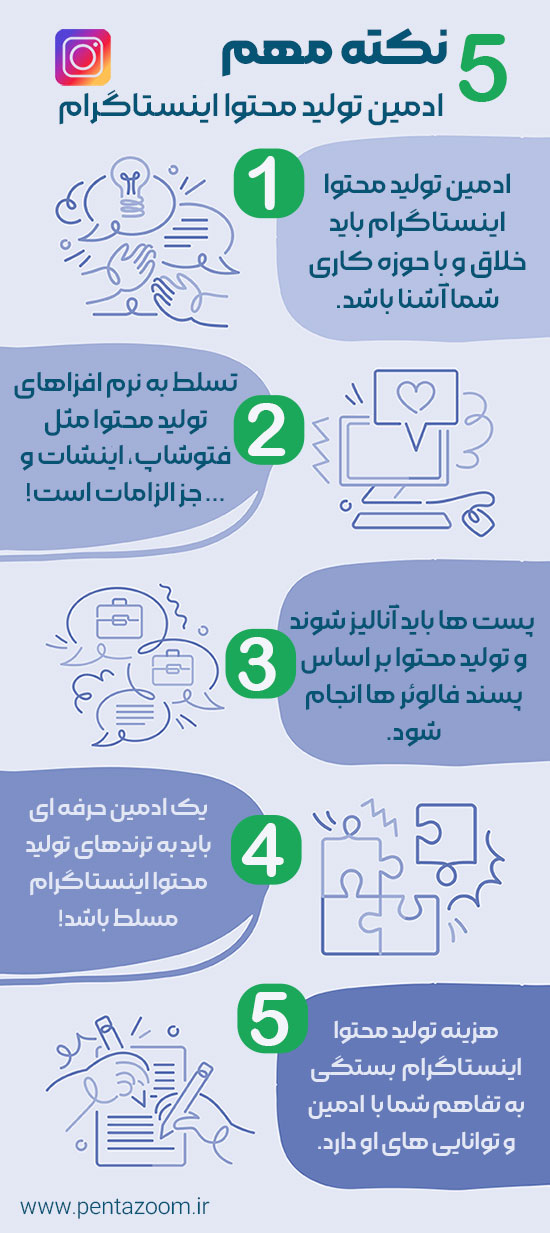 5 نکته مهم
ادمین تولید محتوا اینستاگرام

1
ادمین تولید محتوا اینستاگرام باید خلاق و با حوزه کاری شما آشنا باشد.

2
تسلط به نرم افزاهای تولید محتوا مثل فتوشاپ، اینشات و ... جز الزامات است!

3
پست ها باید آنالیز شوند و تولید محتوا بر اساس پسند فالوئر ها انجام شود.

4
یک ادمین حرفه ای باید به ترندهای تولید محتوا اینستاگرام مسلط باشد!

5
هزینه تولید محتوا اینستاگرام بستگی به تفاهم شما با ادمین و توانایی های او دارد.

www.pentazoom.ir