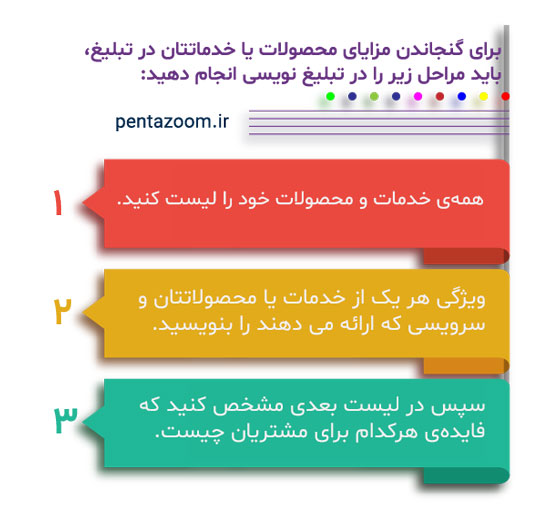 برای گنجاندن مزایای محصولات یا خدماتتان در تبلیغ، باید مراحل زیر را در تبلیغ نویسی انجام دهید:

pentazoom.ir

۱
همه‌ی خدمات و محصولات خود را لیست کنید.

۲
ویژگی هر یک از خدمات یا محصولاتتان و سرویسی که ارائه می دهند را بنویسید.

۳
سپس در لیست بعدی مشخص کنید که فایده‌ی هرکدام برای مشتریان چیست.